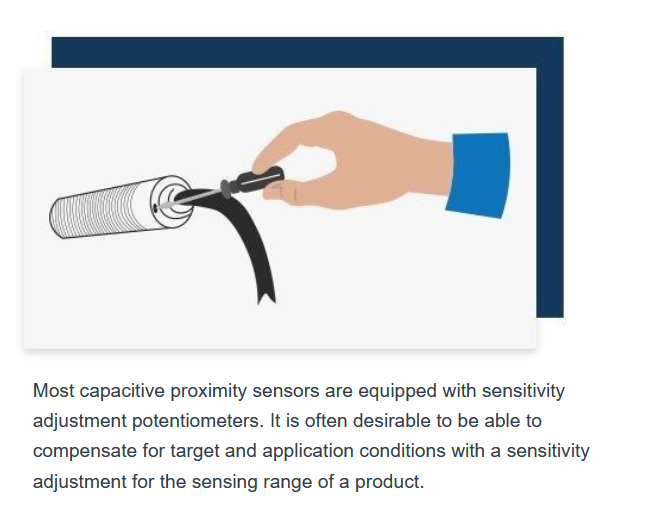 Most capacitive proximity sensors are equipped with sensitivity adjustment potentiometers. It is often desirable to be able to compensate for target and application conditions with a sensitivity adjustment for the sensing range of a product.