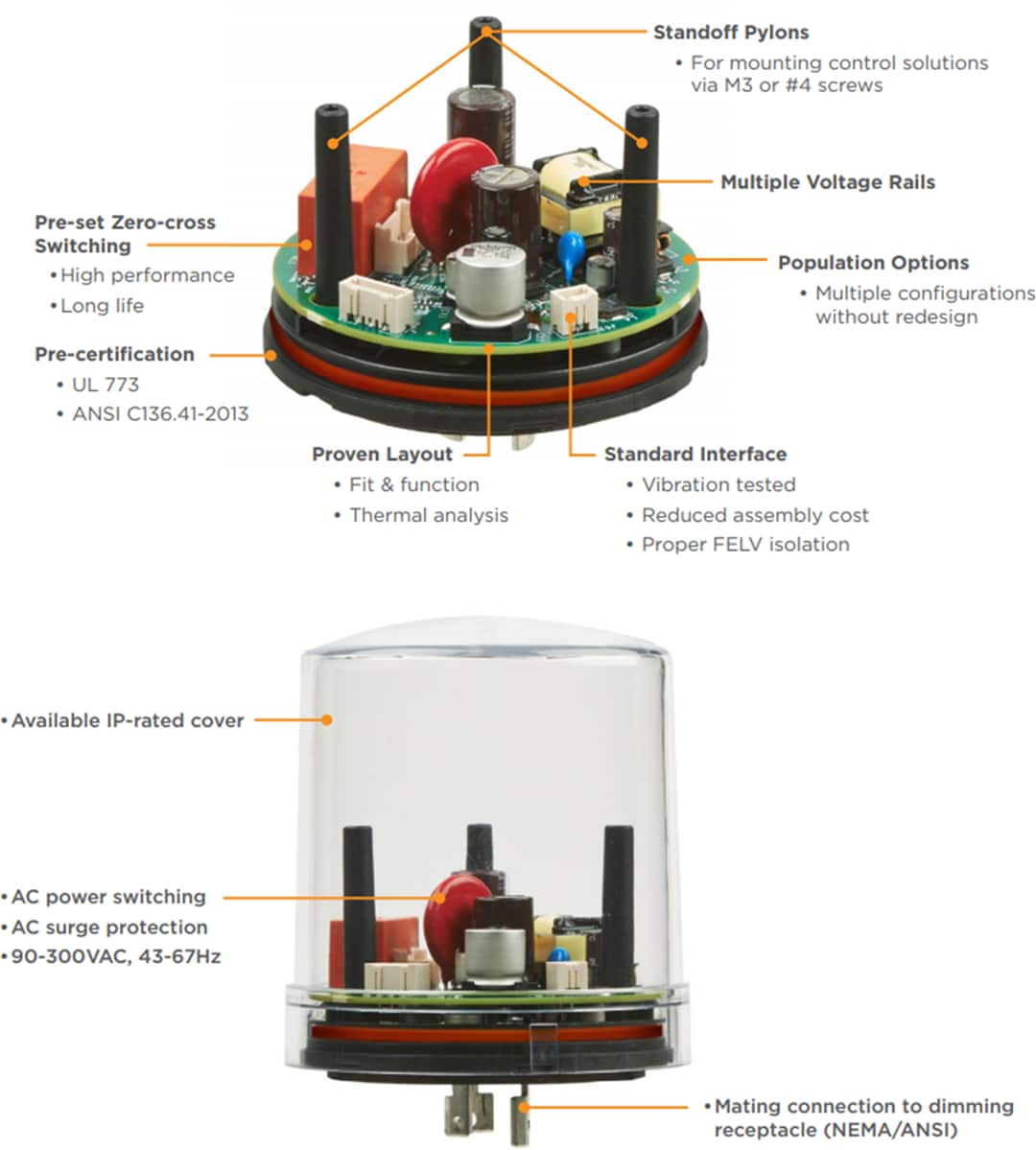 Standoff Pylons
• For mounting control solutions via M3 or #4 screws

Multiple Voltage Rails

Pre-set Zero-cross Switching
• High performance
• Long life

Population Options
• Multiple configurations without redesign

Pre-certification
• UL 773
• ANSI C136.41-2013

Proven Layout
• Fit & function
• Thermal analysis

Standard Interface
• Vibration tested
• Reduced assembly cost
• Proper FELV isolation

• Available IP-rated cover

• AC power switching
• AC surge protection
• 90-300VAC, 43-67Hz

• Mating connection to dimming receptacle (NEMA/ANSI)